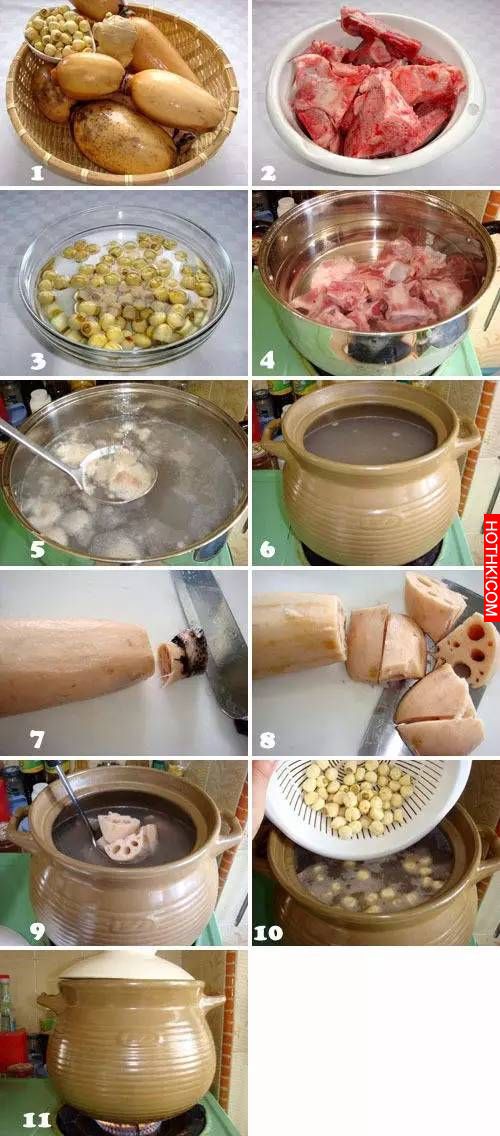 1
2
3
4
5
6
HOTHK.COM
7
8
9
10
11